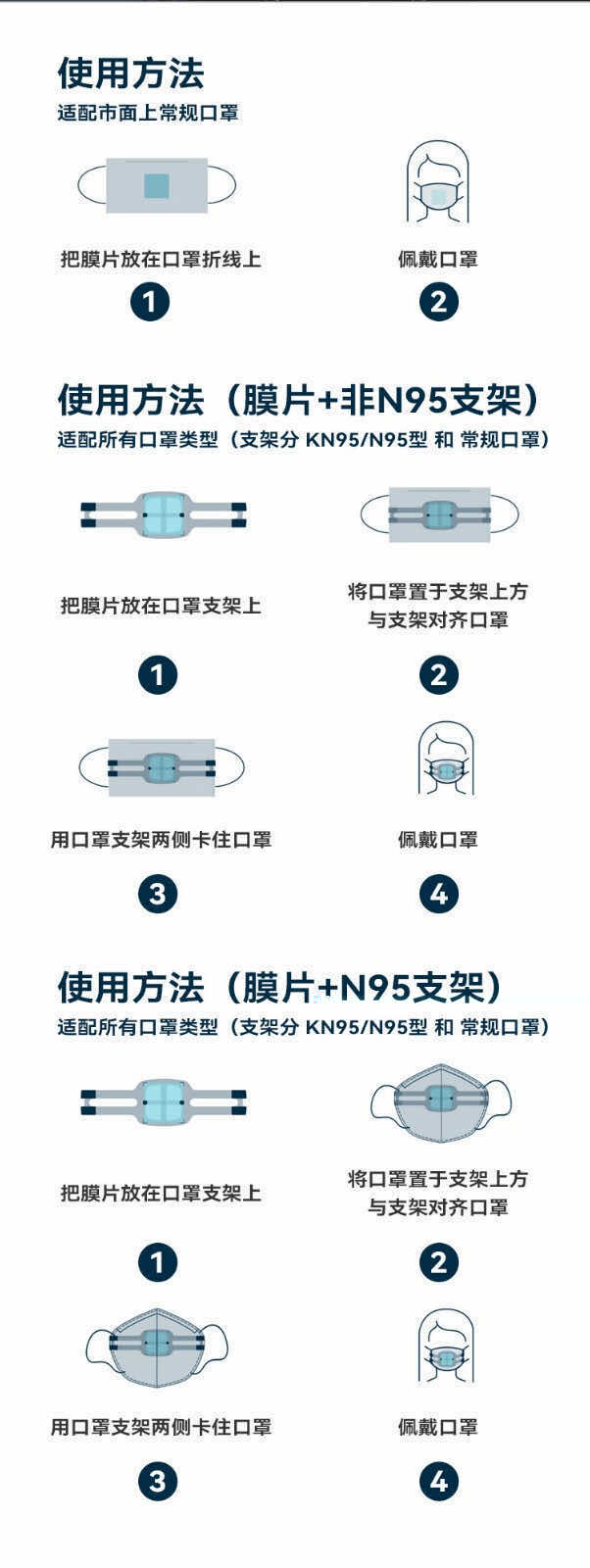 使用方法
适配市面上常规口罩

把膜片放在口罩折线上
1

佩戴口罩
2

使用方法（膜片+非N95支架）
适配所有口罩类型（支架分 KN95/N95型 和 常规口罩）

把膜片放在口罩支架上
1

将口罩置于支架上方
与支架对齐口罩
2

用口罩支架两侧卡住口罩
3

佩戴口罩
4

使用方法（膜片+N95支架）
适配所有口罩类型（支架分 KN95/N95型 和 常规口罩）

把膜片放在口罩支架上
1

将口罩置于支架上方
与支架对齐口罩
2

用口罩支架两侧卡住口罩
3

佩戴口罩
4